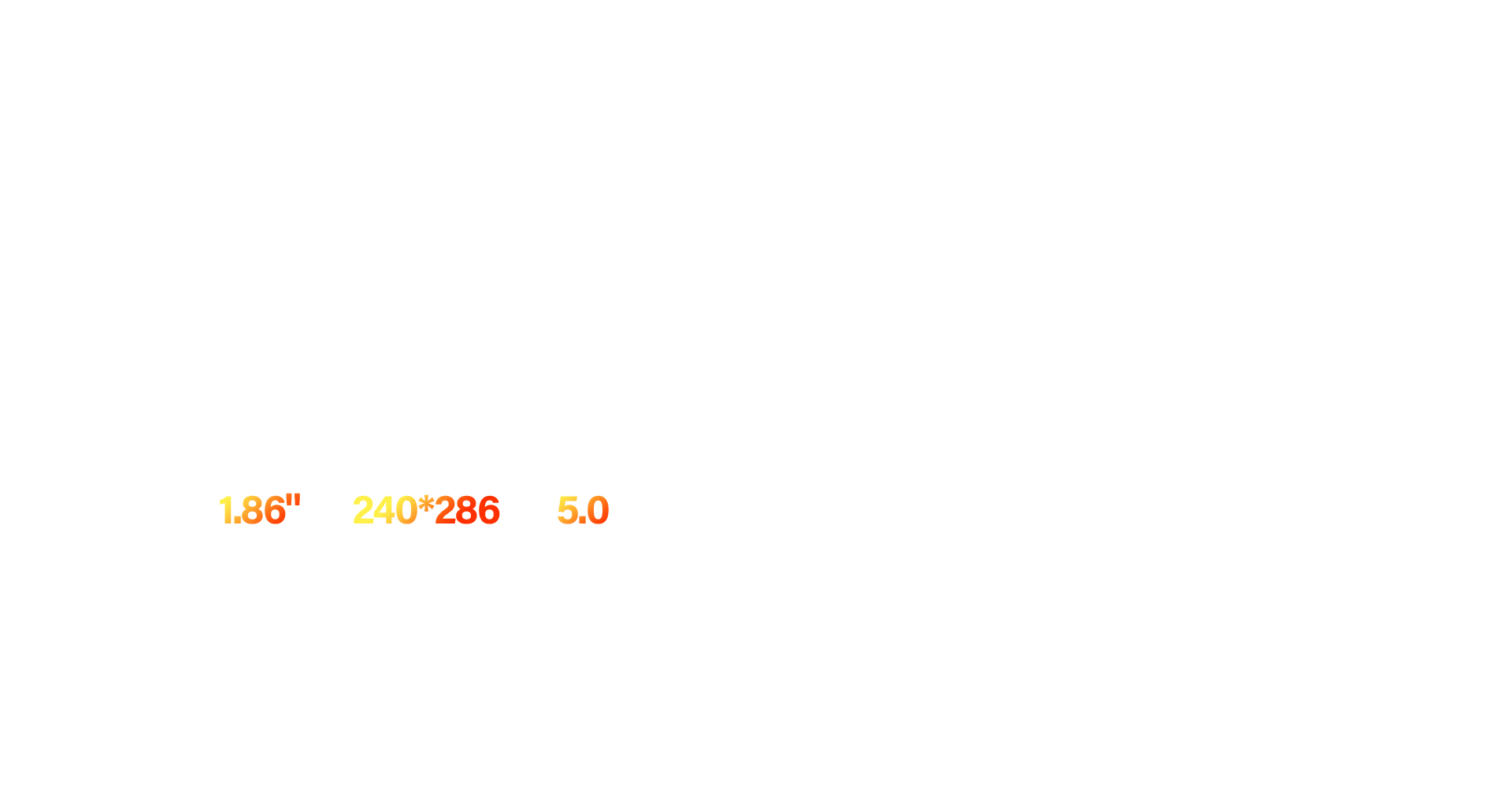 1.86"    240*286    5.0